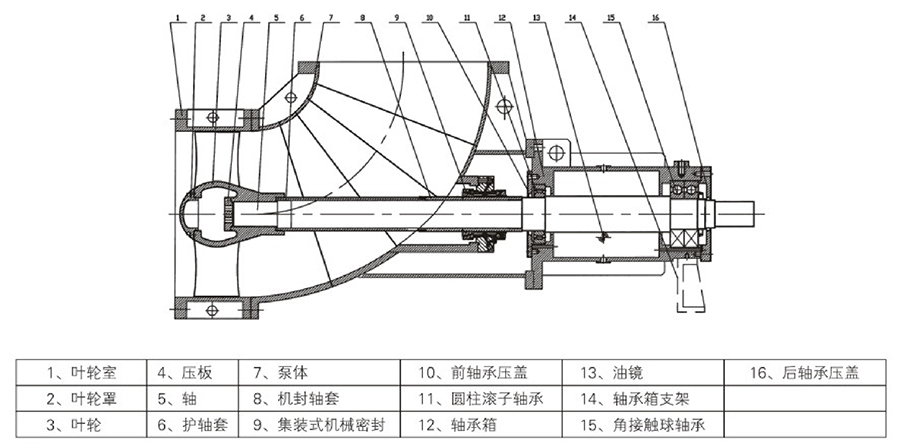 1 2 3 4 5 6 7 8 9 10 11 12 13 14 15 16

| 1、叶轮室 | 4、压板 | 7、泵体 | 10、前轴承压盖 | 13、油镜 | 16、后轴承压盖 |
|---|---|---|---|---|---|
| 2、叶轮罩 | 5、轴 | 8、机封轴套 | 11、圆柱滚子轴承 | 14、轴承箱支架 | |
| 3、叶轮 | 6、护轴套 | 9、集装式机械密封 | 12、轴承箱 | 15、角接触球轴承 | |