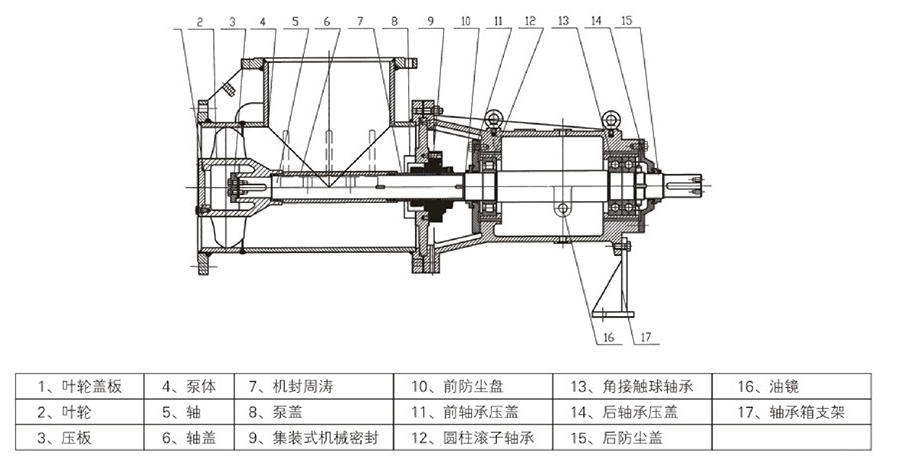 2 3 4 5 6 7 8 9 10 11 12 13 14 15

16 17

| 1、叶轮盖板 | 4、泵体 | 7、机封周涛 | 10、前防尘盘 | 13、角接触球轴承 | 16、油镜 |
|---|---|---|---|---|---|
| 2、叶轮 | 5、轴 | 8、泵盖 | 11、前轴承压盖 | 14、后轴承压盖 | 17、轴承箱支架 |
| 3、压板 | 6、轴盖 | 9、集装式机械密封 | 12、圆柱滚子轴承 | 15、后防尘盖 | |